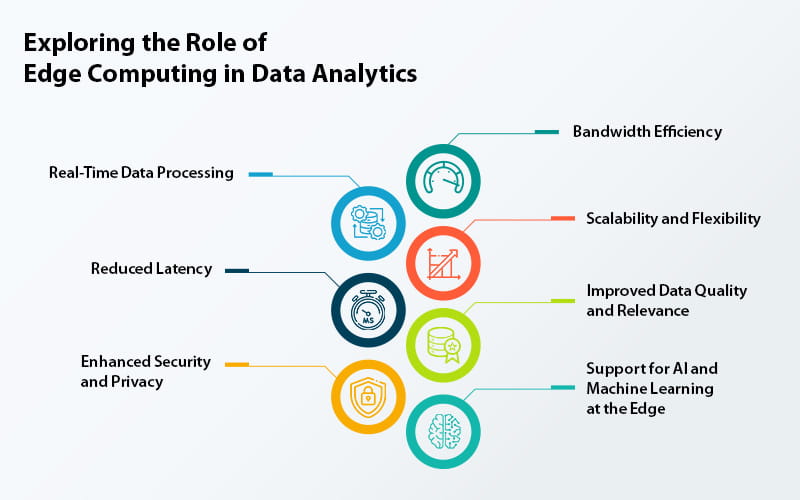 Exploring the Role of
Edge Computing in Data Analytics

Bandwidth Efficiency

Real-Time Data Processing

Scalability and Flexibility

Reduced Latency

MS

Improved Data Quality and Relevance

Enhanced Security and Privacy

Support for AI and Machine Learning at the Edge